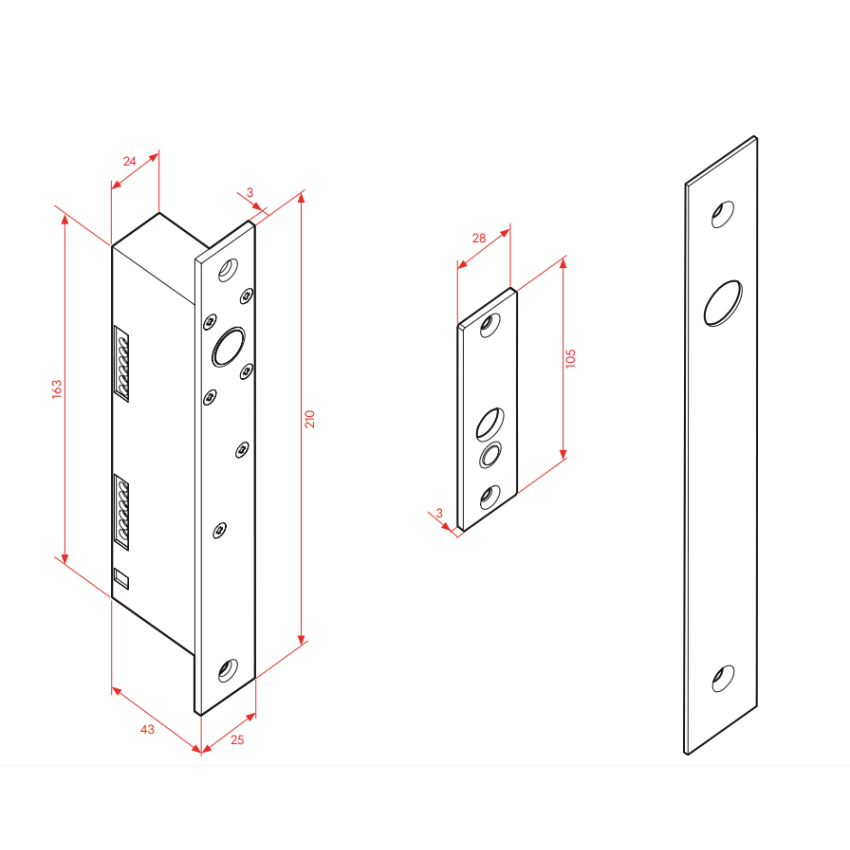 24
3
163
210
43
25
28
105
3